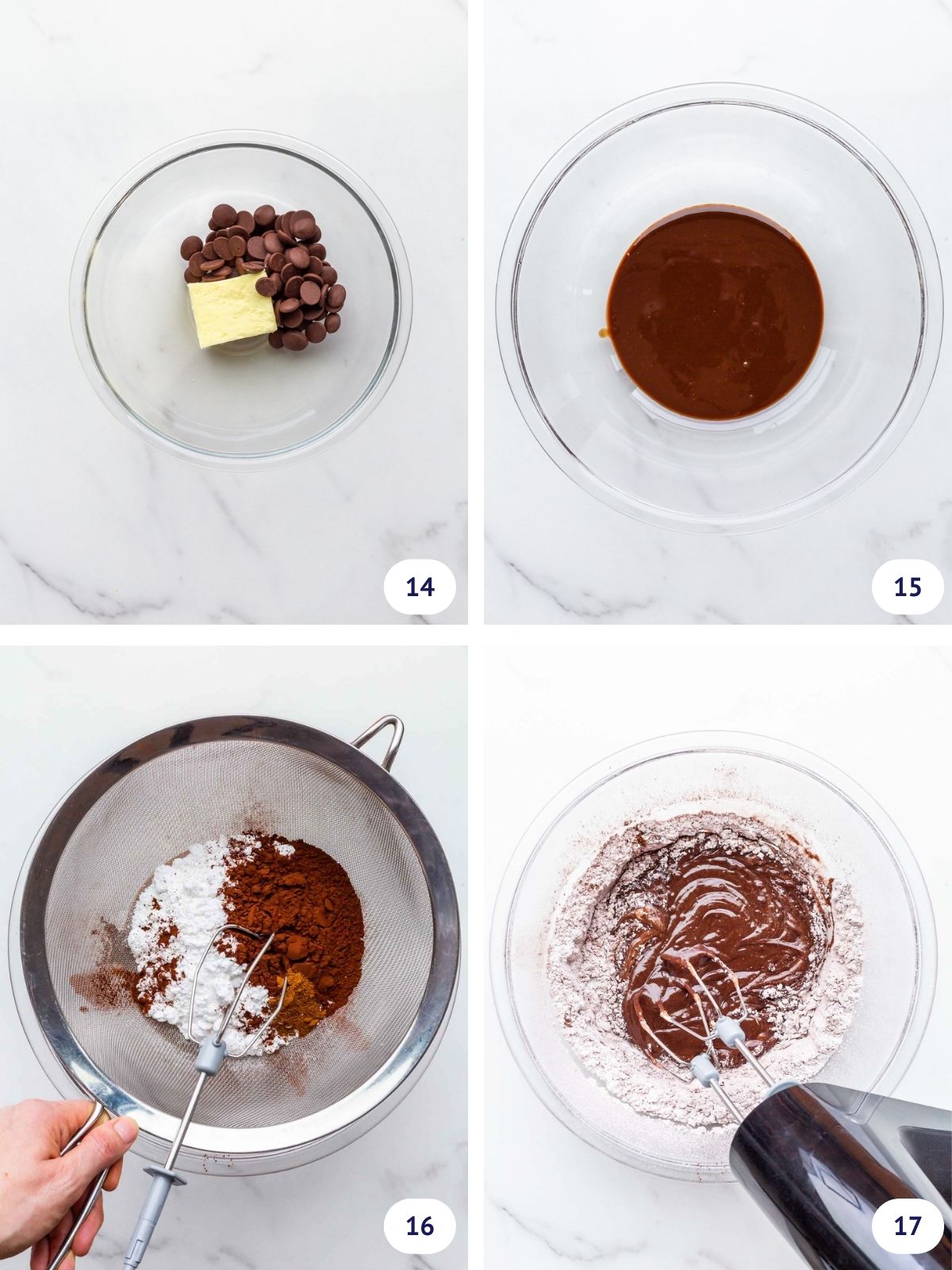 14

15

16

17