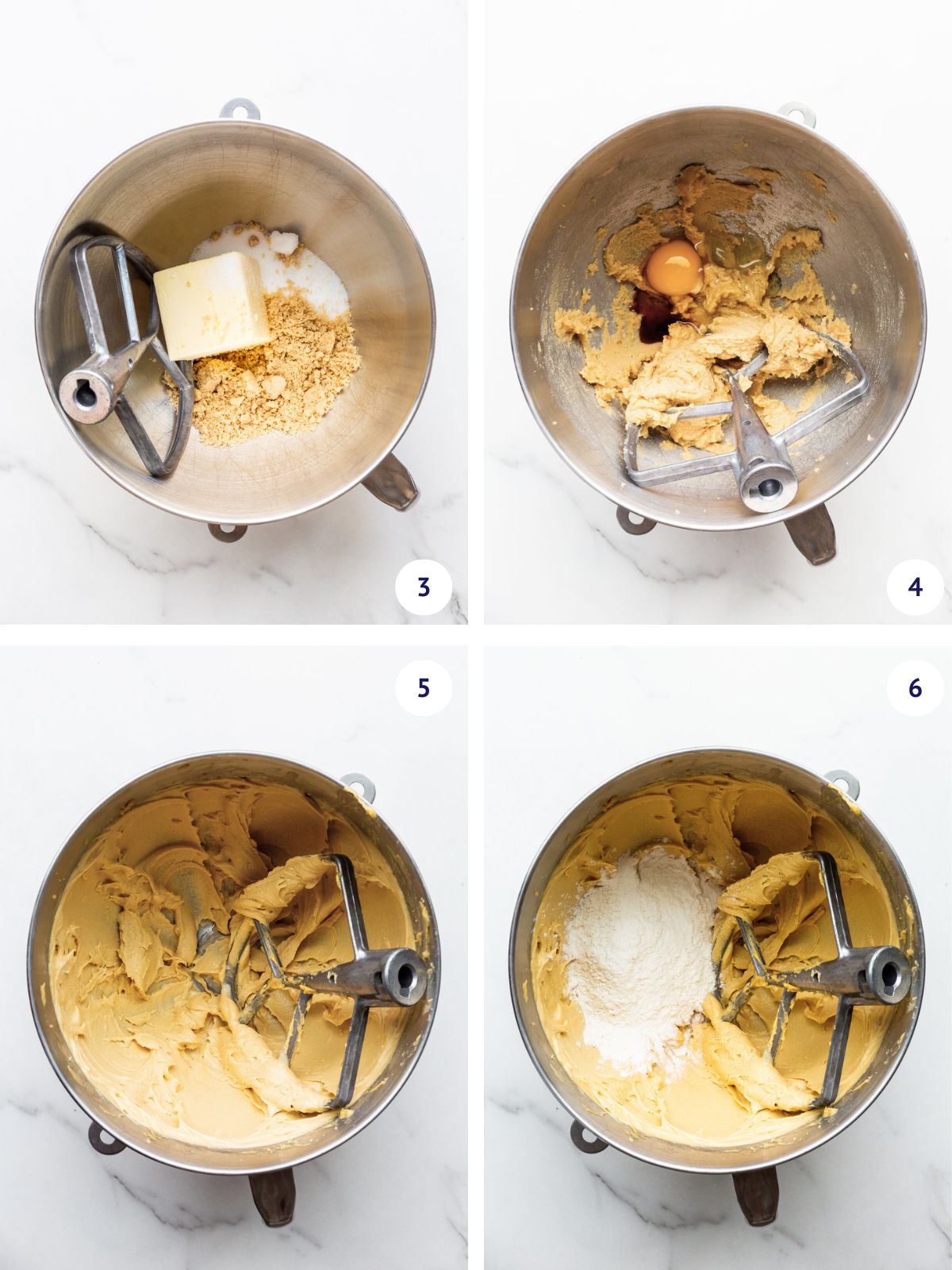 3

4

5

6